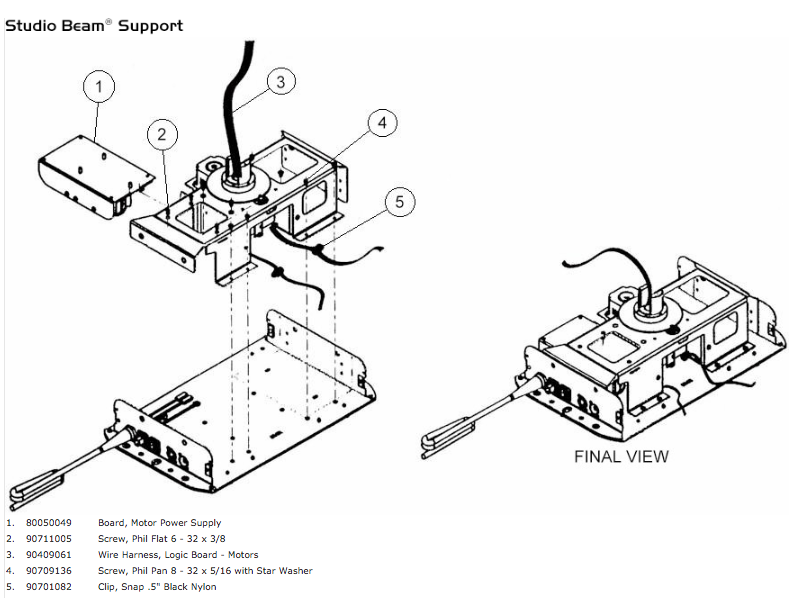 Studio Beam® Support

1

2

3

4

5

FINAL VIEW

1. 80050049 Board, Motor Power Supply
2. 90711005 Screw, Phil Flat 6 - 32 x 3/8
3. 90409061 Wire Harness, Logic Board - Motors
4. 90709136 Screw, Phil Pan 8 - 32 x 5/16 with Star Washer
5. 90701082 Clip, Snap .5" Black Nylon